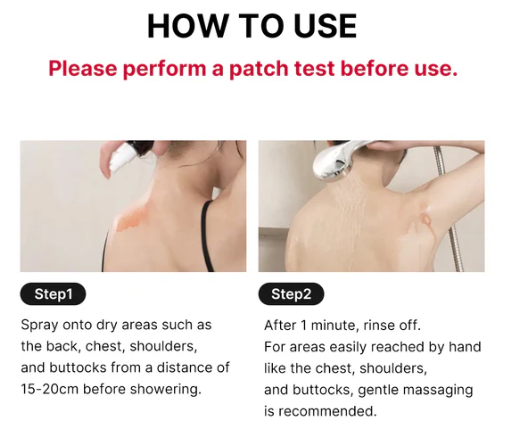 HOW TO USE

Please perform a patch test before use.

Step1

Spray onto dry areas such as the back, chest, shoulders, and buttocks from a distance of 15-20cm before showering.

Step2

After 1 minute, rinse off.
For areas easily reached by hand like the chest, shoulders, and buttocks, gentle massaging is recommended.